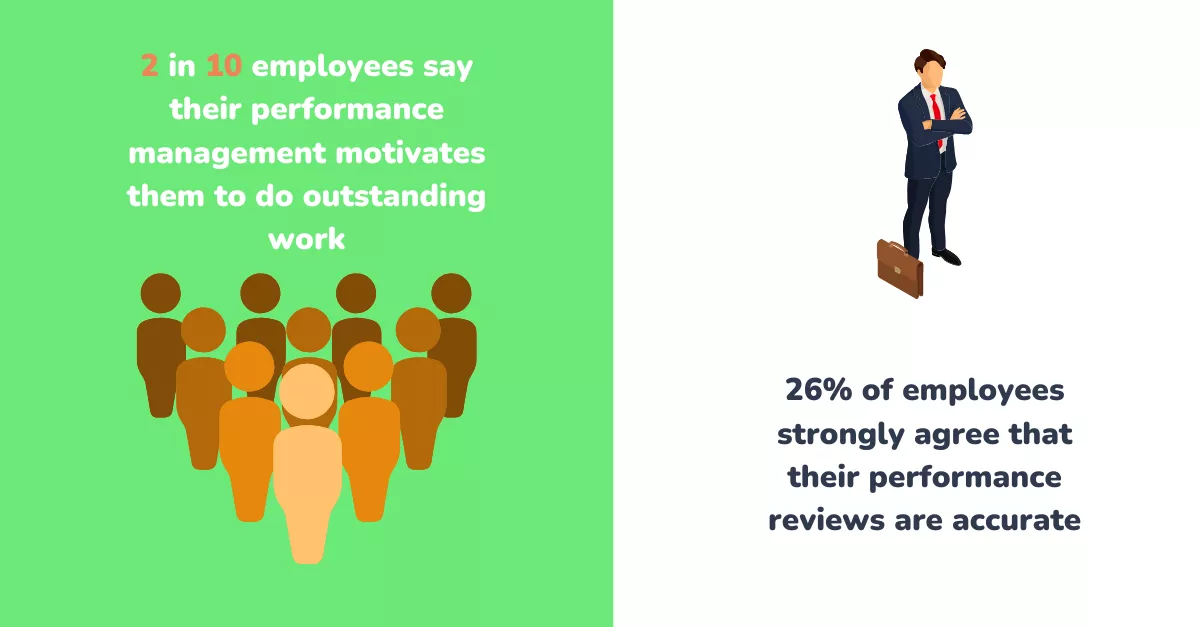 2 in 10 employees say their performance management motivates them to do outstanding work

26% of employees strongly agree that their performance reviews are accurate